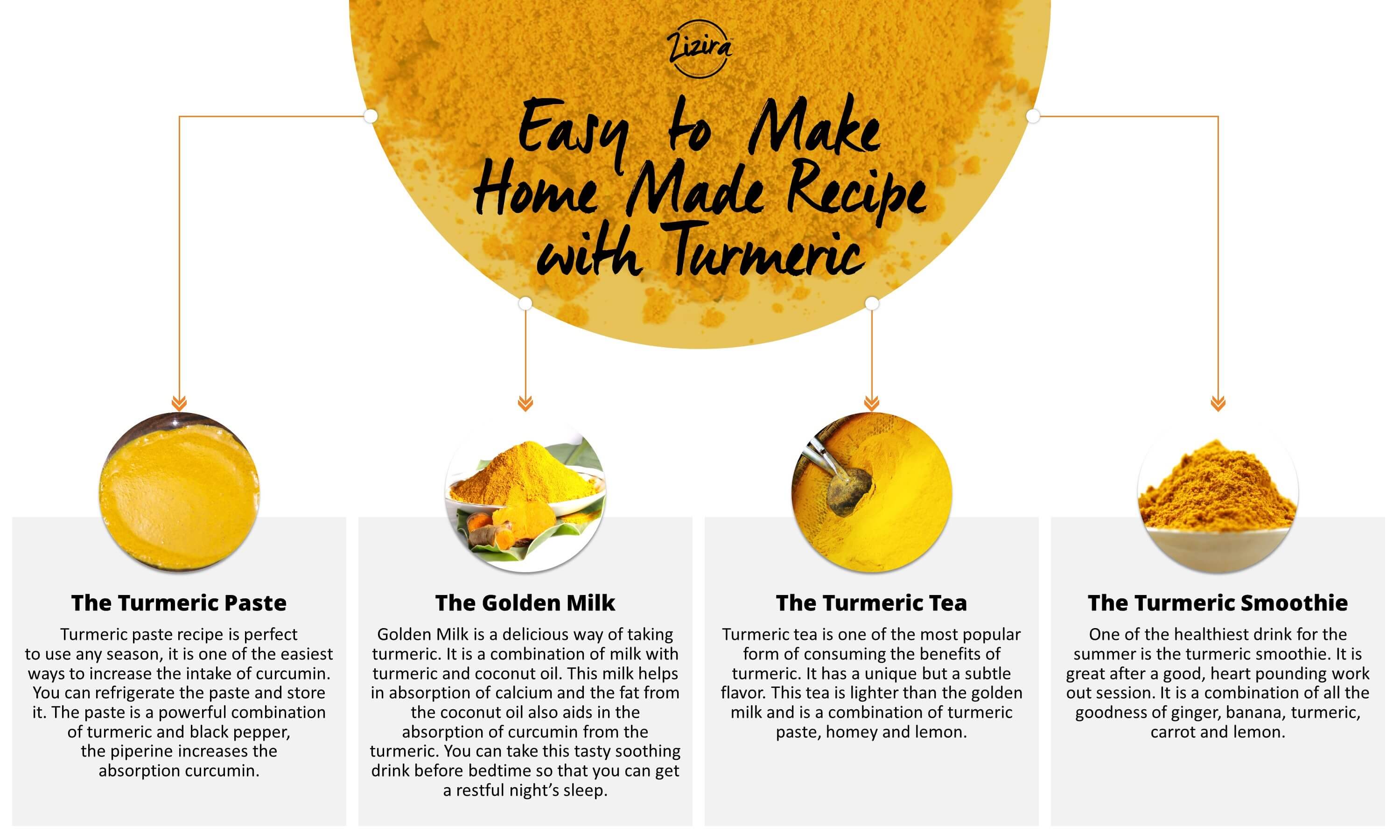 Zizira

Easy to Make Home Made Recipe with Turmeric

The Turmeric Paste

Turmeric paste recipe is perfect to use any season, it is one of the easiest ways to increase the intake of curcumin. You can refrigerate the paste and store it. The paste is a powerful combination of turmeric and black pepper, the piperine increases the absorption curcumin.

The Golden Milk

Golden Milk is a delicious way of taking turmeric. It is a combination of milk with turmeric and coconut oil. This milk helps in absorption of calcium and the fat from the coconut oil also aids in the absorption of curcumin from the turmeric. You can take this tasty soothing drink before bedtime so that you can get a restful night's sleep.

The Turmeric Tea

Turmeric tea is one of the most popular form of consuming the benefits of turmeric. It has a unique but a subtle flavor. This tea is lighter than the golden milk and is a combination of turmeric paste, homey and lemon.

The Turmeric Smoothie

One of the healthiest drink for the summer is the turmeric smoothie. It is great after a good, heart pounding work out session. It is a combination of all the goodness of ginger, banana, turmeric, carrot and lemon.